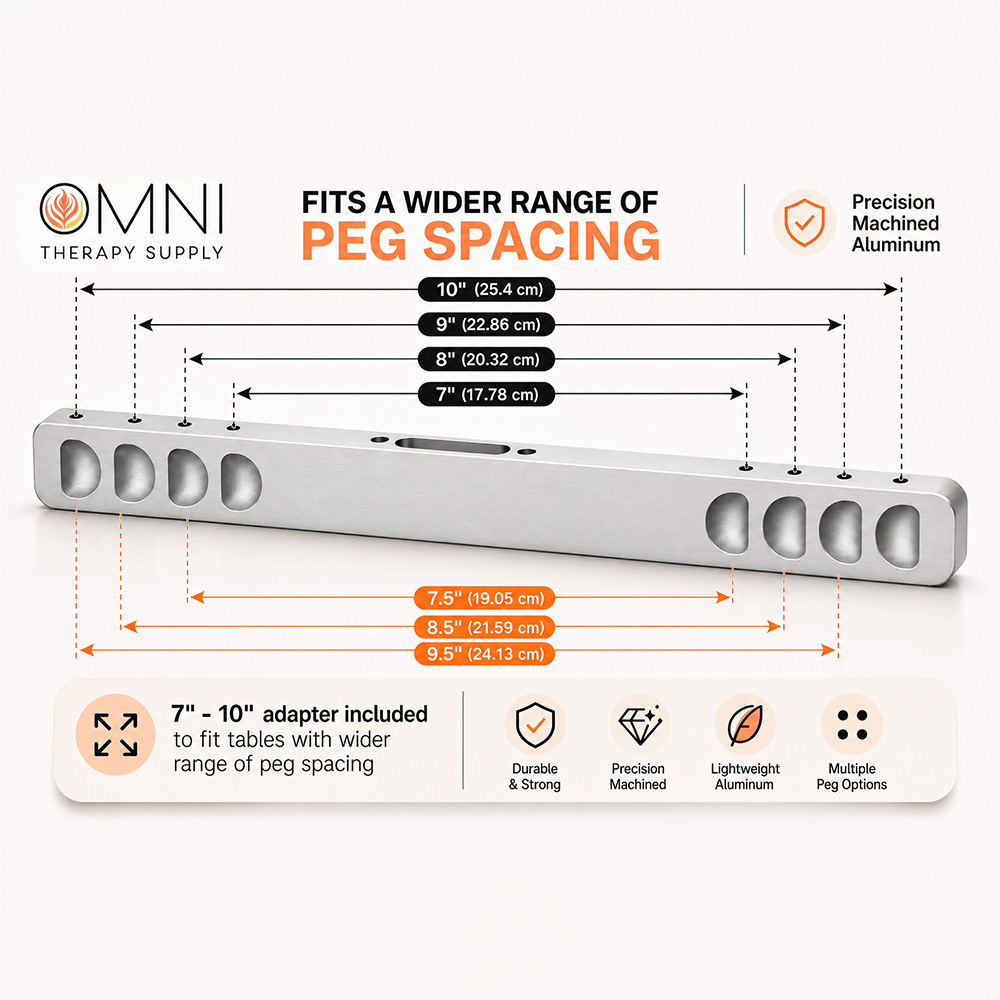 OMNI
THERAPY SUPPLY

FITS A WIDER RANGE OF
PEG SPACING

Precision Machined Aluminum

10" (25.4 cm)
9" (22.86 cm)
8" (20.32 cm)
7" (17.78 cm)

7.5" (19.05 cm)
8.5" (21.59 cm)
9.5" (24.13 cm)

7" - 10" adapter included to fit tables with wider range of peg spacing

Durable & Strong
Precision Machined
Lightweight Aluminum
Multiple Peg Options